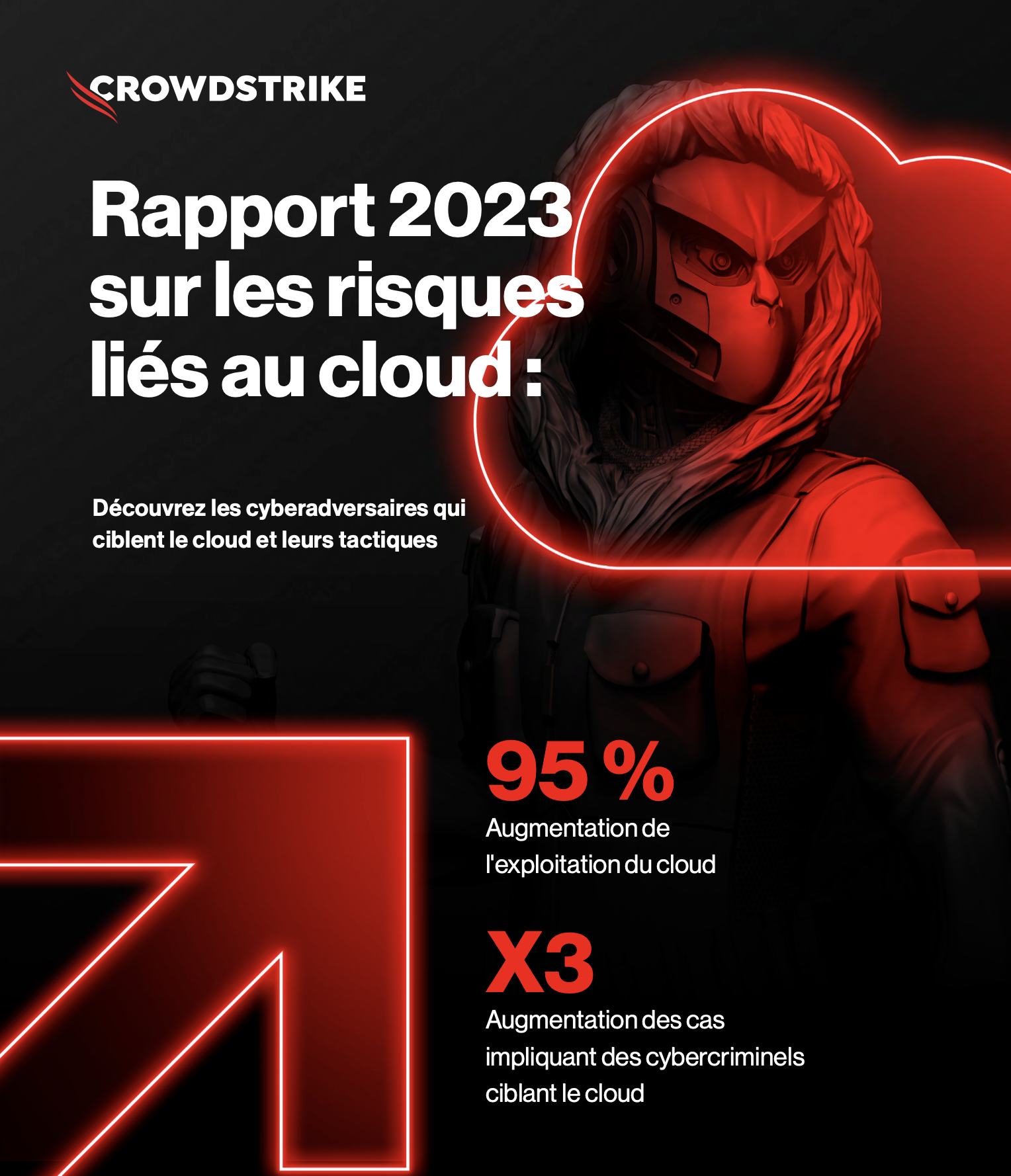 CROWDSTRIKE

Rapport 2023 sur les risques liés au cloud :

Découvrez les cyberadversaires qui ciblent le cloud et leurs tactiques

95 %
Augmentation de l'exploitation du cloud

X3
Augmentation des cas impliquant des cybercriminels ciblant le cloud