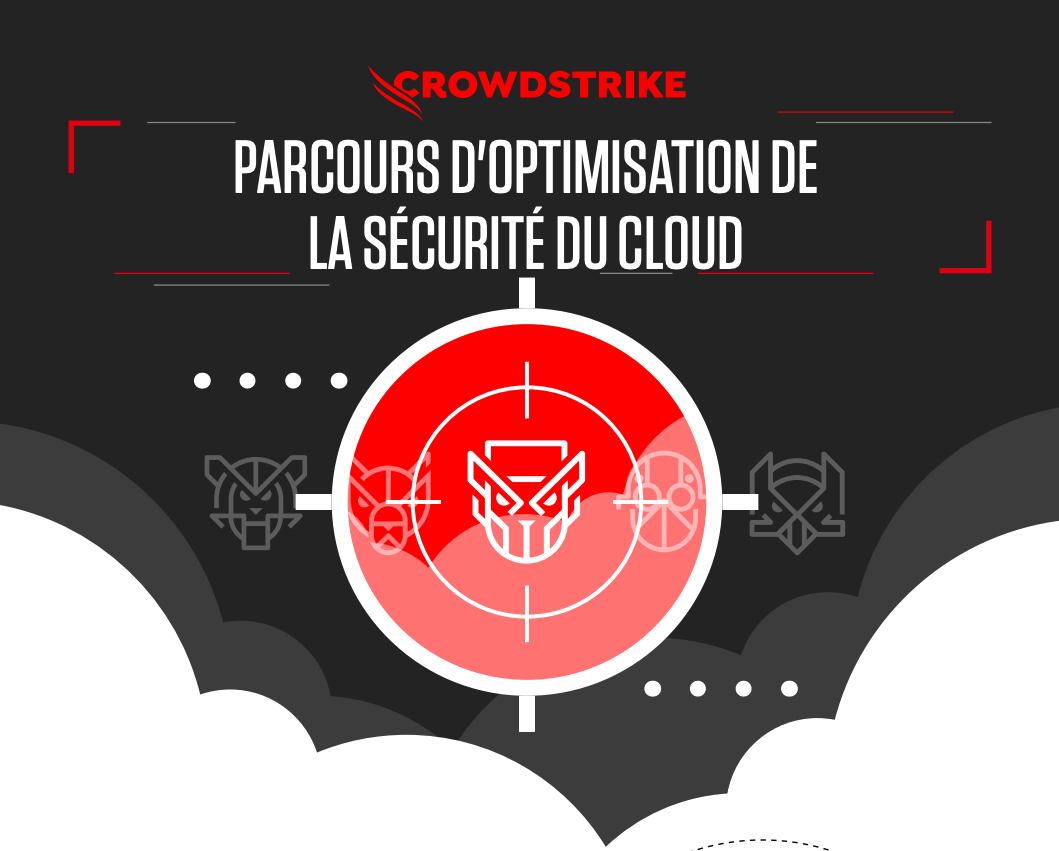 CROWDSTRIKE

PARCOURS D'OPTIMISATION DE LA SÉCURITÉ DU CLOUD